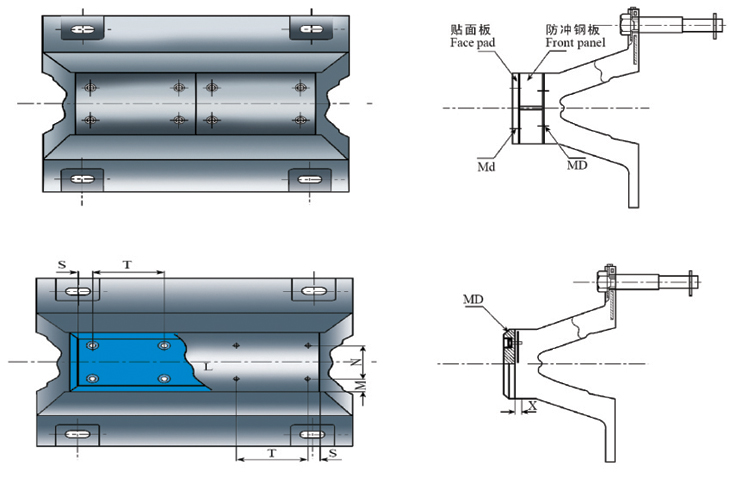 贴面板
Face pad
防冲钢板
Front panel
Md
MD

S
T
L
N
M
T
S

MD
X